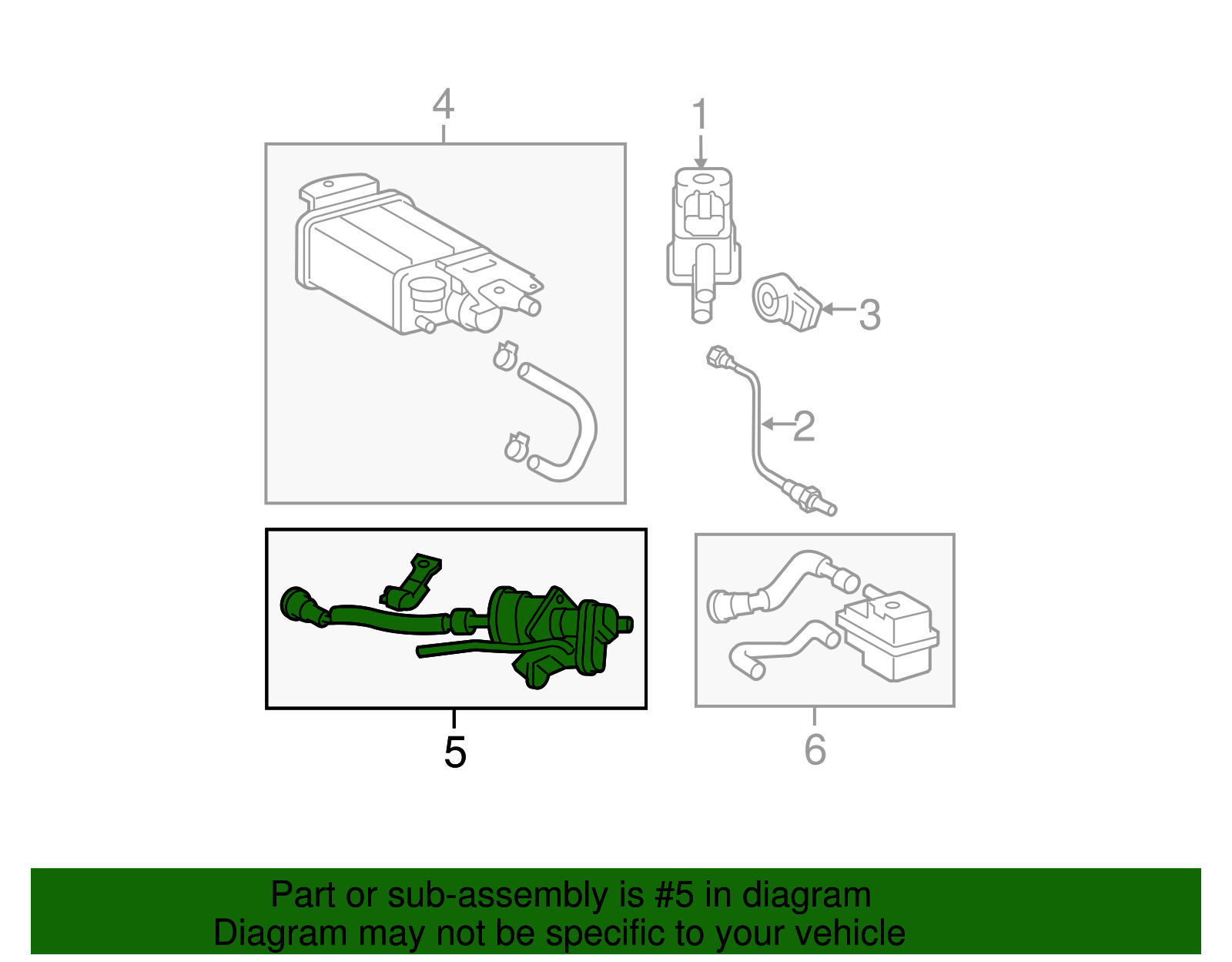 4
1
3
2
5
6

Part or sub-assembly is #5 in diagram
Diagram may not be specific to your vehicle