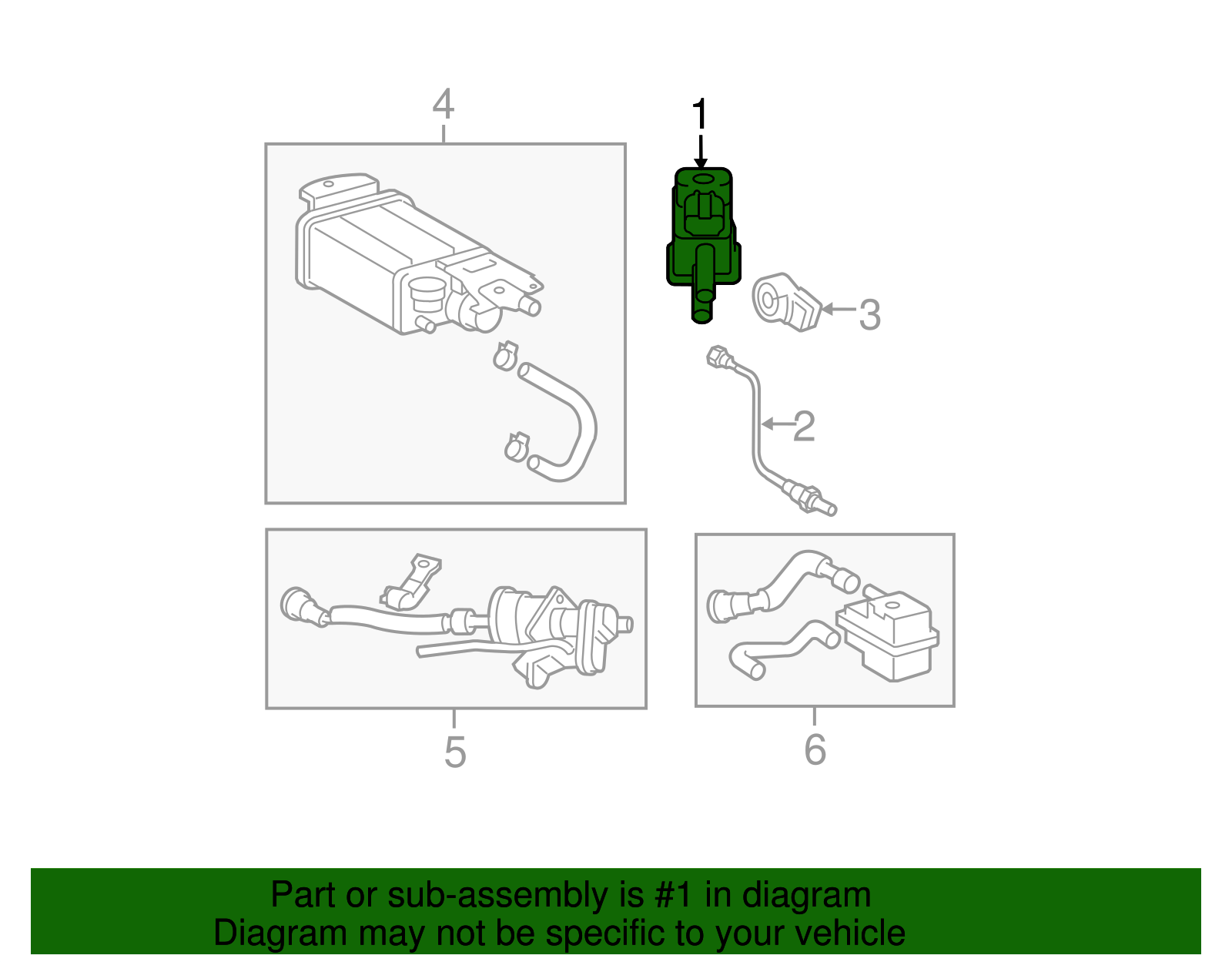 4

1

3

2

5

6

Part or sub-assembly is #1 in diagram
Diagram may not be specific to your vehicle