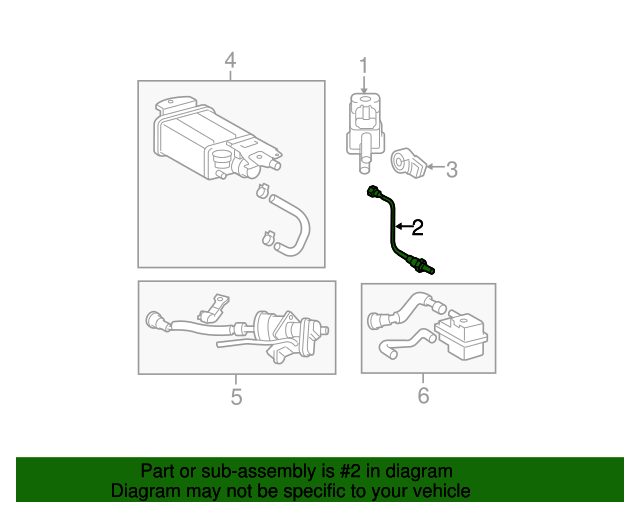 4

1

3

2

5

6

Part or sub-assembly is #2 in diagram
Diagram may not be specific to your vehicle