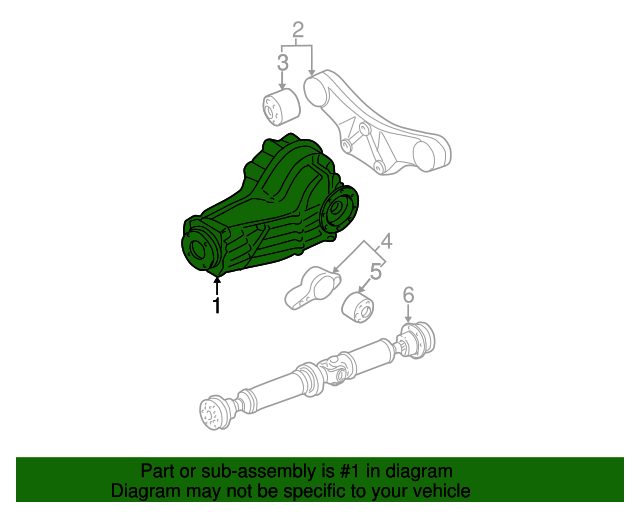 2
3
4
5
6
1

Part or sub-assembly is #1 in diagram
Diagram may not be specific to your vehicle