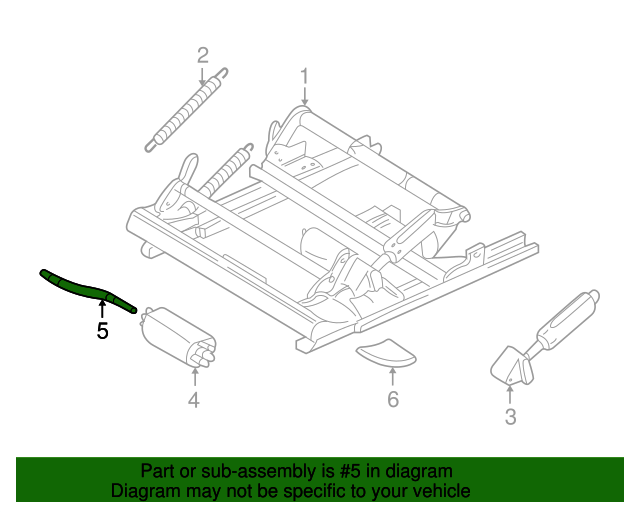 2

1

5

4

6

3

Part or sub-assembly is #5 in diagram
Diagram may not be specific to your vehicle