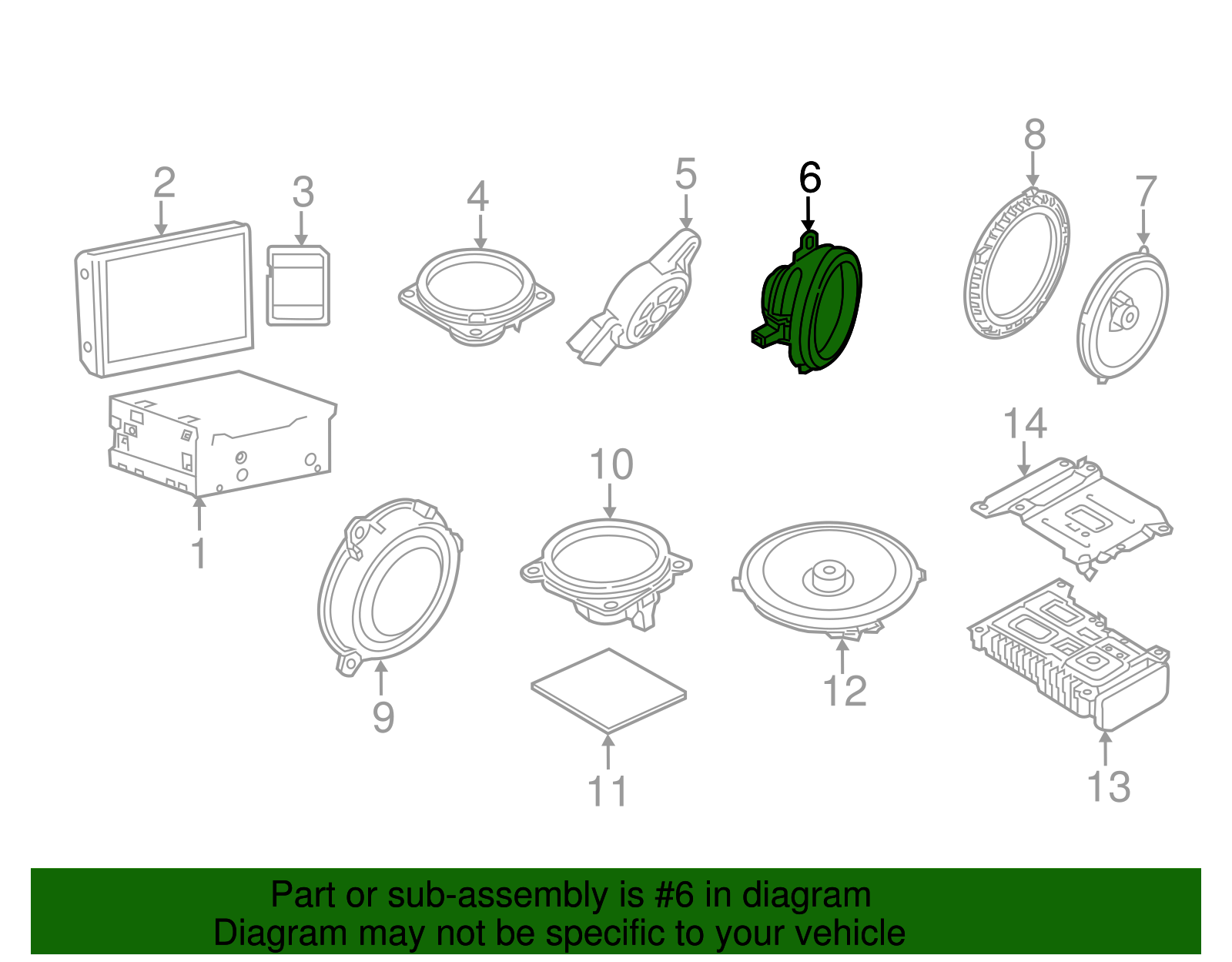 2
3
4
5
6
8
7
1
14
10
9
12
11
13

Part or sub-assembly is #6 in diagram
Diagram may not be specific to your vehicle