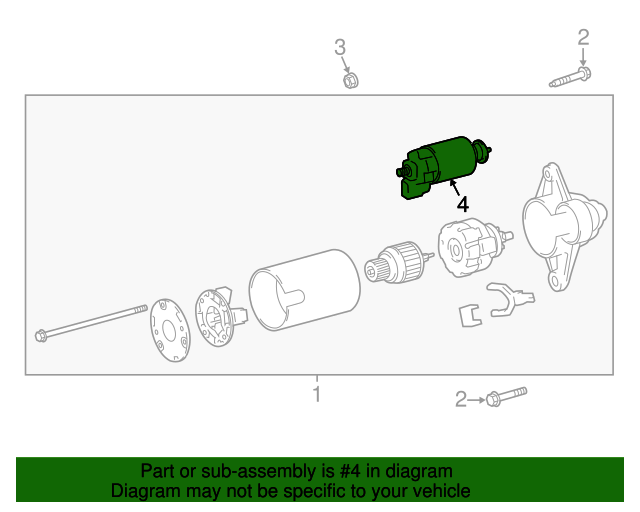 3
2
4
1
2
Part or sub-assembly is #4 in diagram
Diagram may not be specific to your vehicle