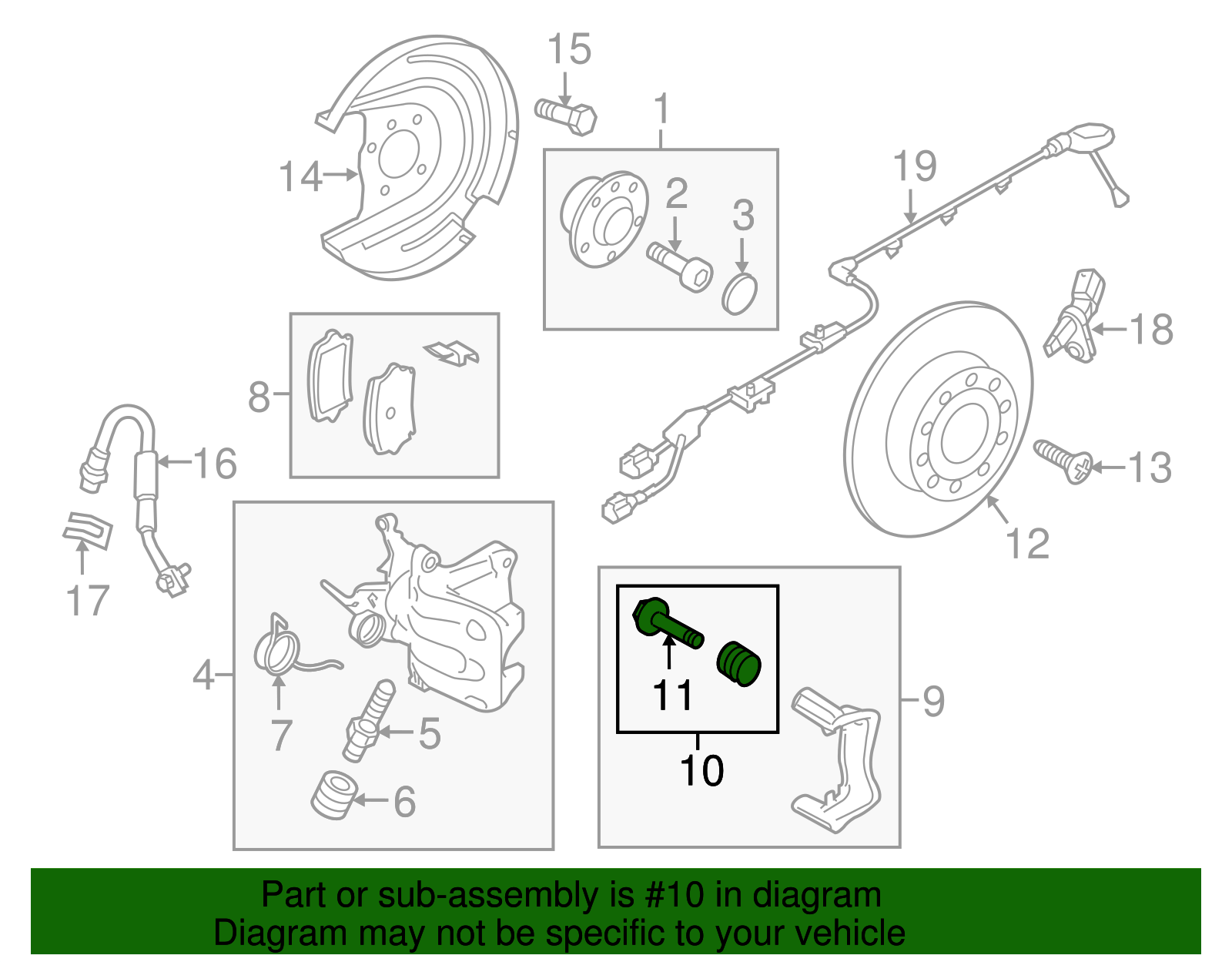 15
1
14
2
3
19
18
8
16
13
12
17
4
7
5
6
11
10
9

Part or sub-assembly is #10 in diagram
Diagram may not be specific to your vehicle