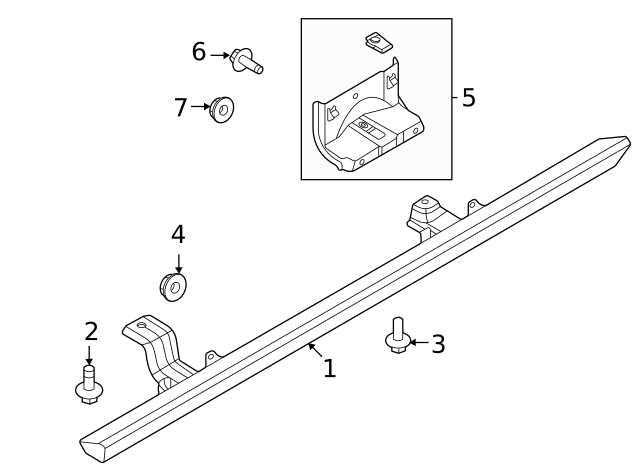 6
7
5
4
2
3
1