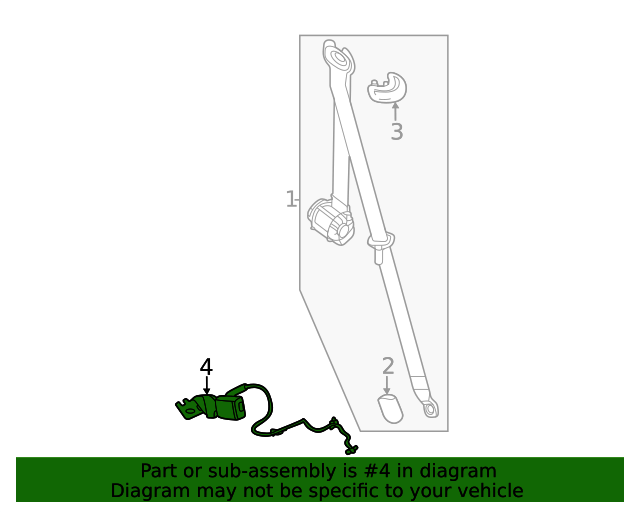 3
1
2
4
Part or sub-assembly is #4 in diagram
Diagram may not be specific to your vehicle