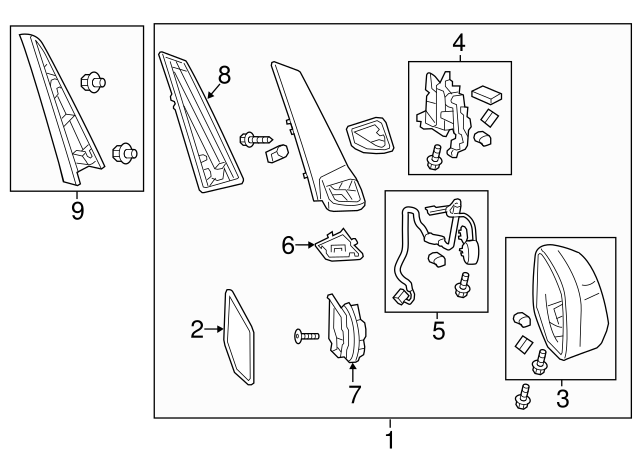 9
8
4
6
5
2
7
3
1