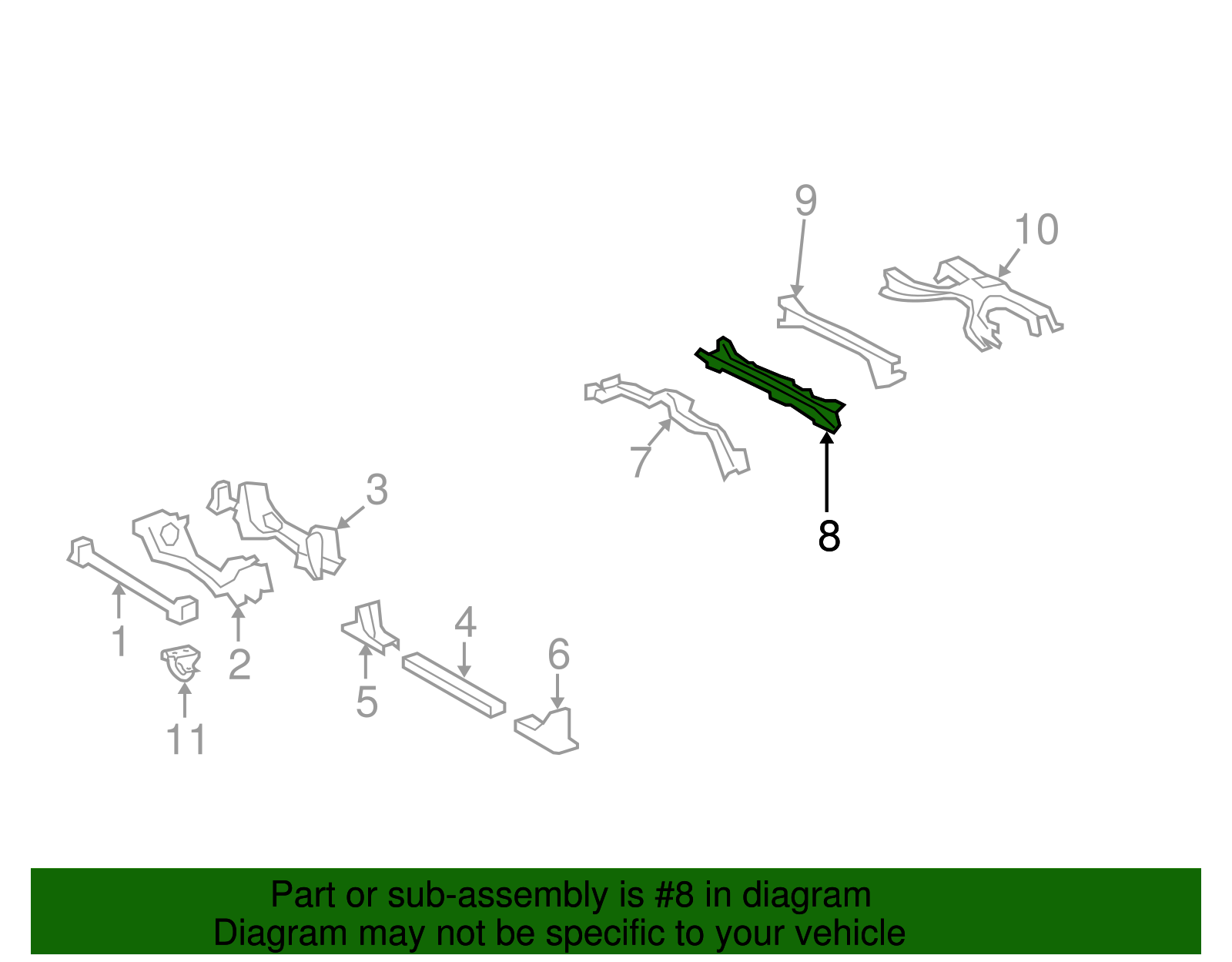 9
10
7
8
3
1
2
4
5
6
11

Part or sub-assembly is #8 in diagram
Diagram may not be specific to your vehicle