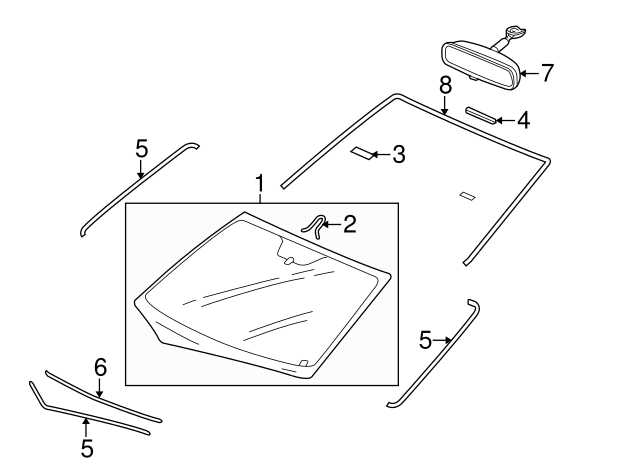 7
8
4
5
3
1
2
5
6
5