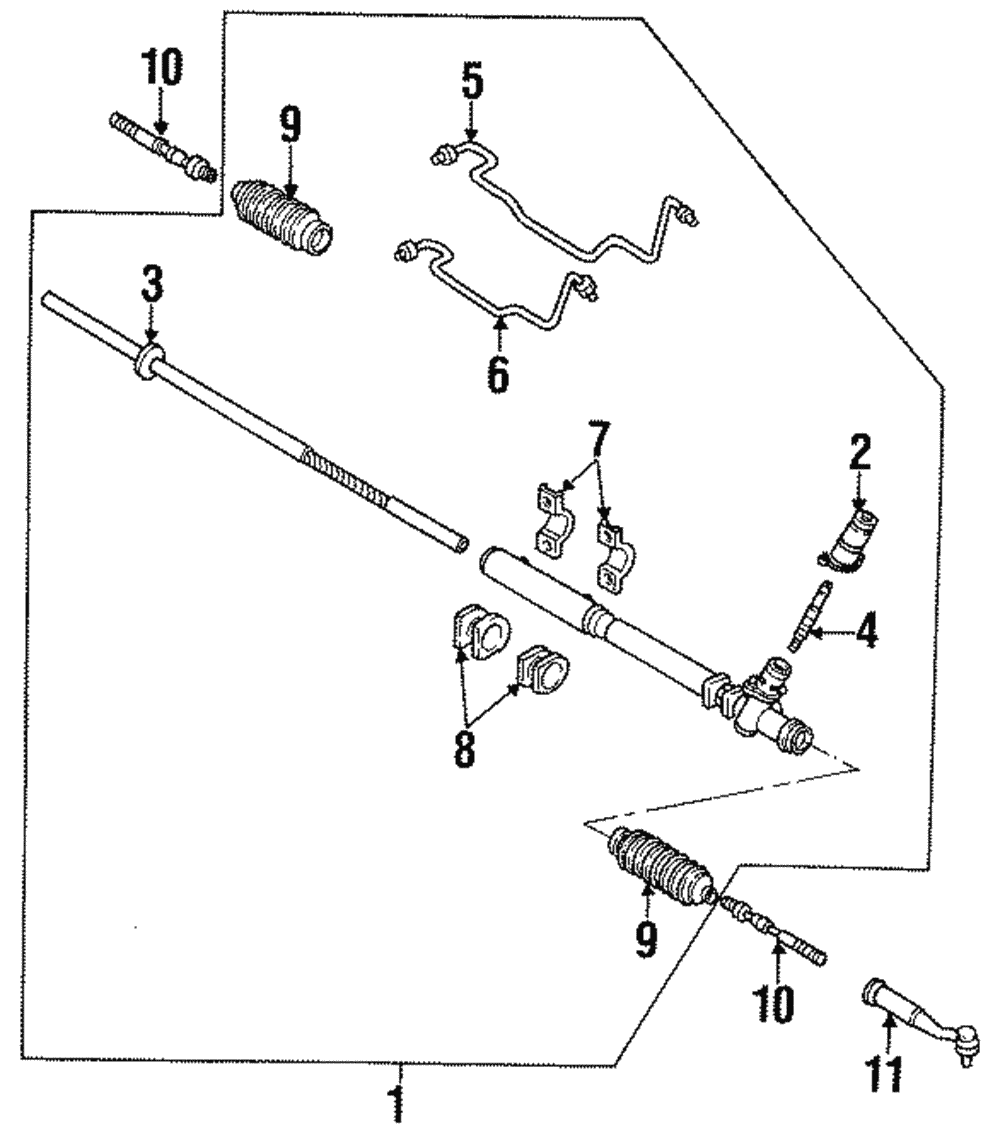 10
9
5
3
6
7
2
4
8
9
10
11
1