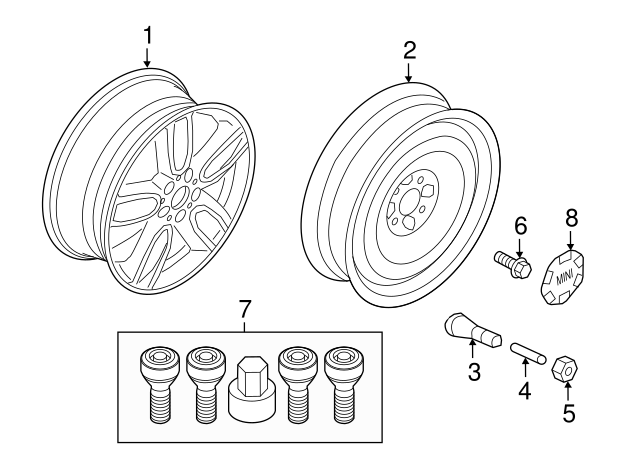 1
2
6
8
MINI
7
3
4
5