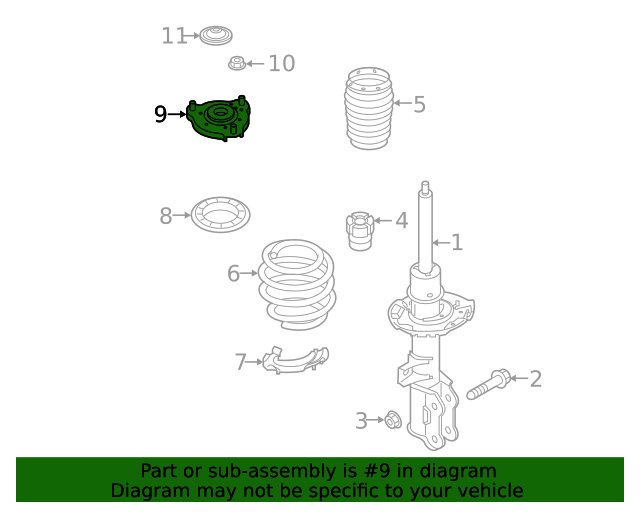 11
10
9
5
8
4
1
6
7
2
3

Part or sub-assembly is #9 in diagram
Diagram may not be specific to your vehicle