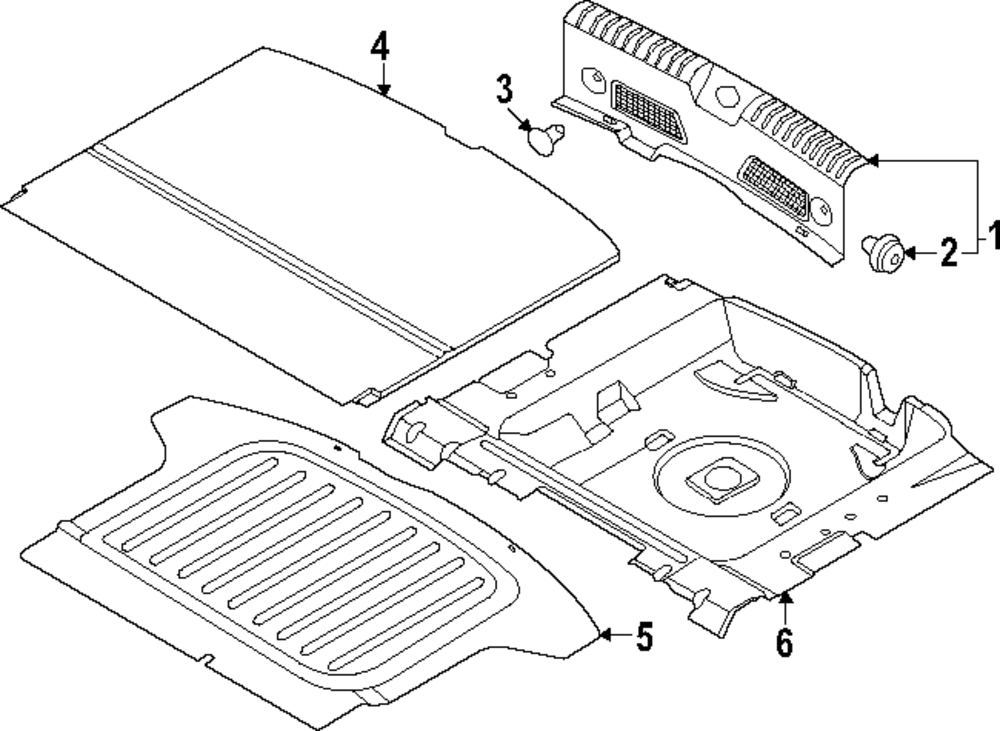 4
3
1
2
5
6