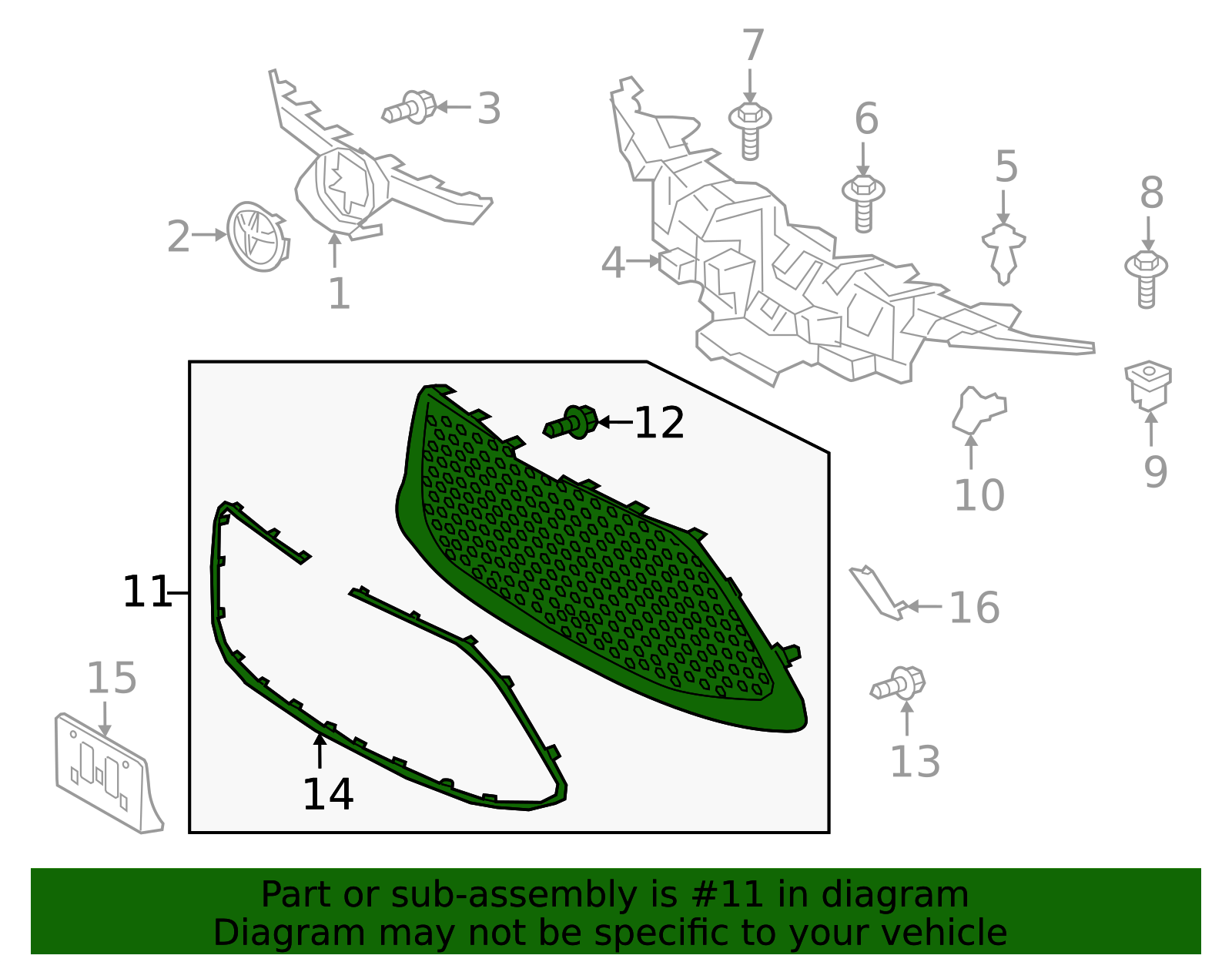 7
3
6
5
8
2
4
1
12
10
9
11
16
15
13
14

Part or sub-assembly is #11 in diagram
Diagram may not be specific to your vehicle