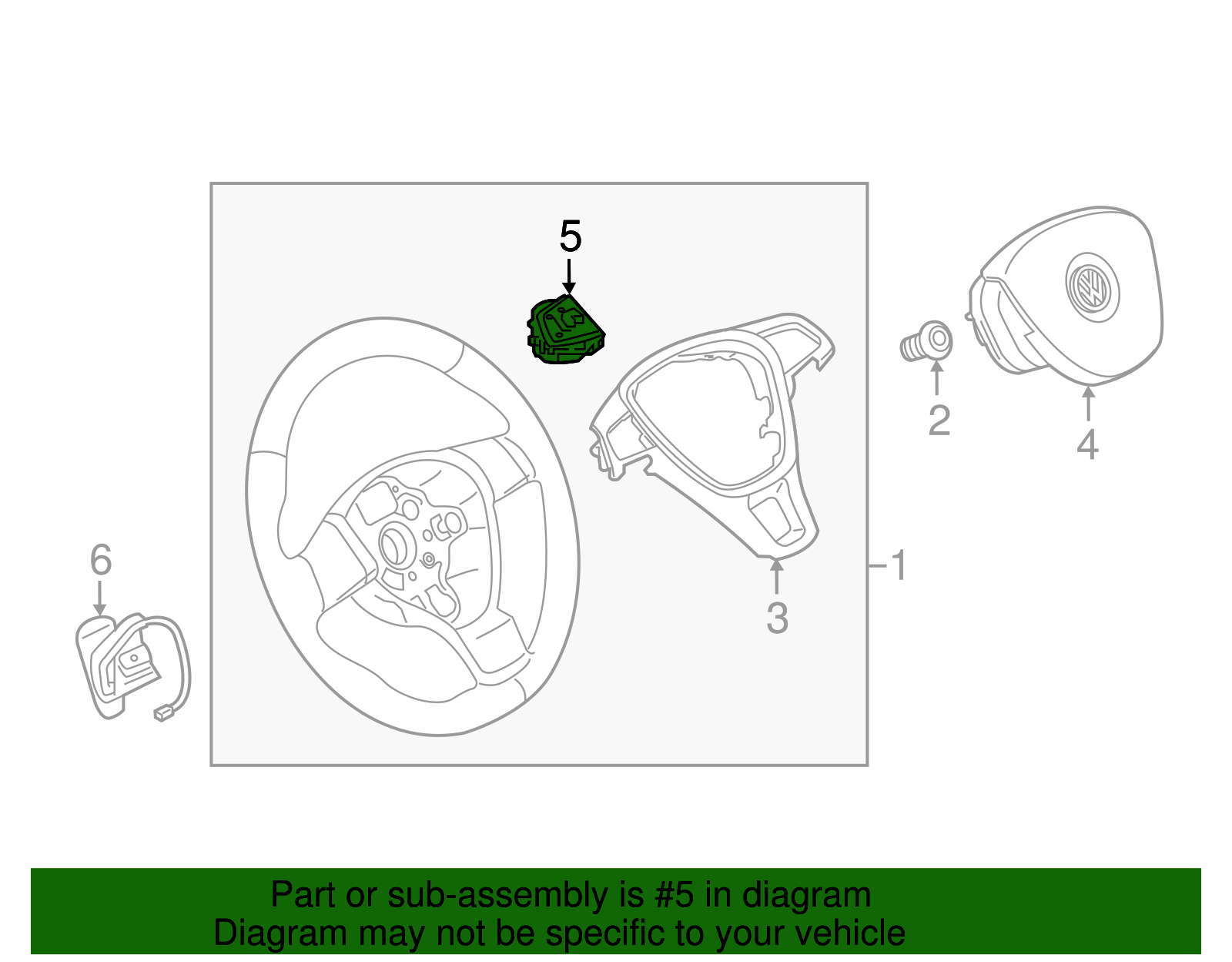 5

2

4

6

1

3

Part or sub-assembly is #5 in diagram
Diagram may not be specific to your vehicle