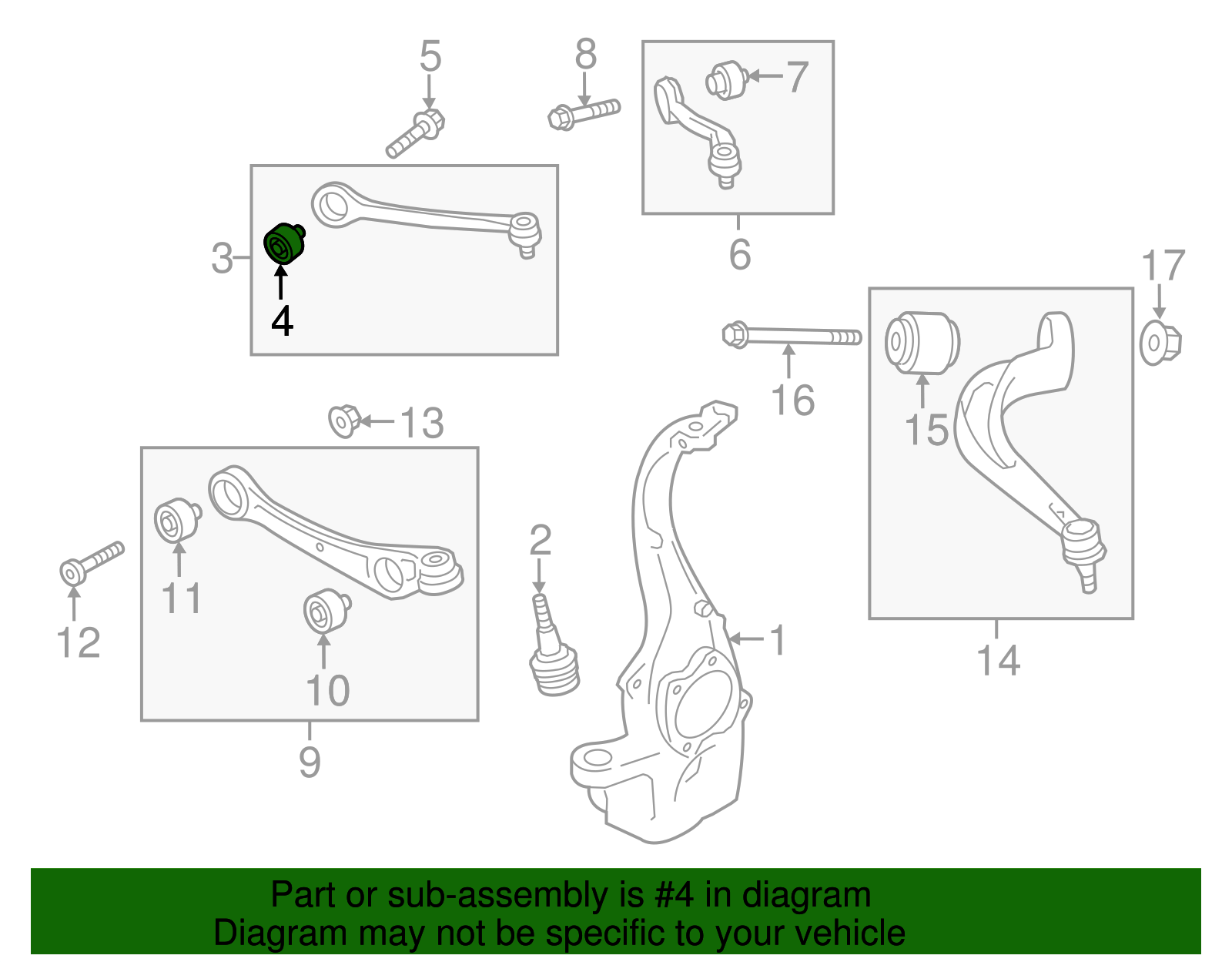 5
8
7
3
4
6
17
16
15
13
11
12
10
9
2
1
14
Part or sub-assembly is #4 in diagram
Diagram may not be specific to your vehicle