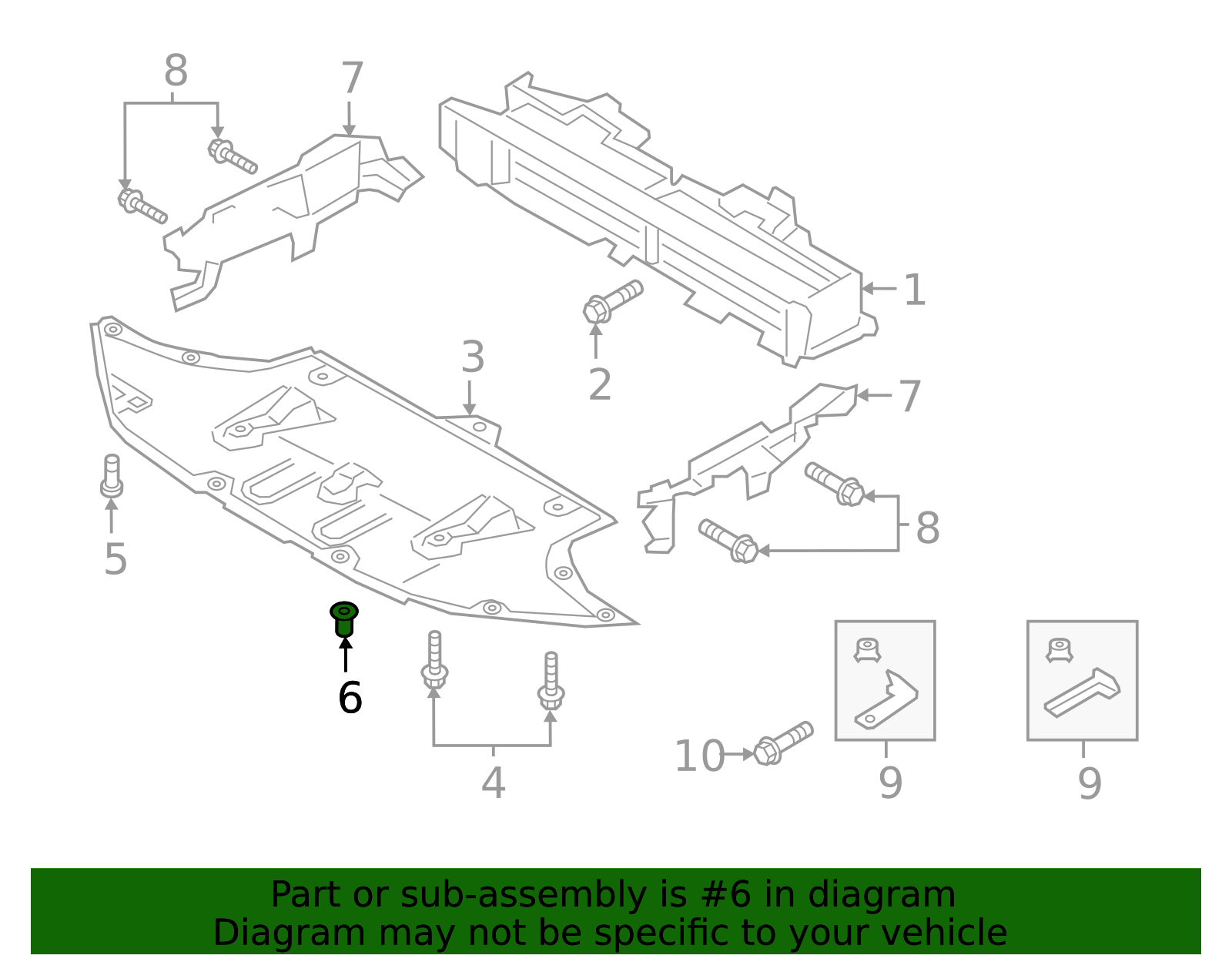 8
7
1
2
3
7
8
5
6
4
10
9
9

Part or sub-assembly is #6 in diagram
Diagram may not be specific to your vehicle