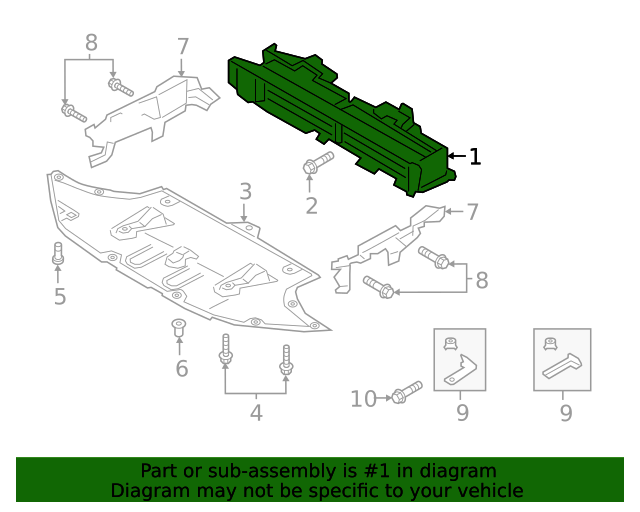 8
7
1
2
3
7
8
5
6
4
10
9
9

Part or sub-assembly is #1 in diagram
Diagram may not be specific to your vehicle