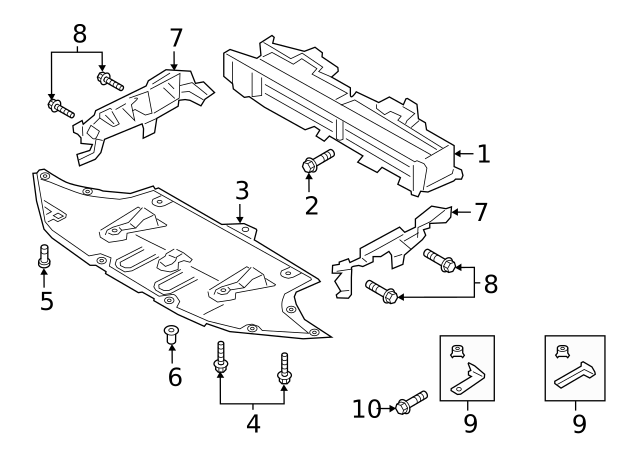 8
7
1
2
3
7
8
5
6
4
10
9
9