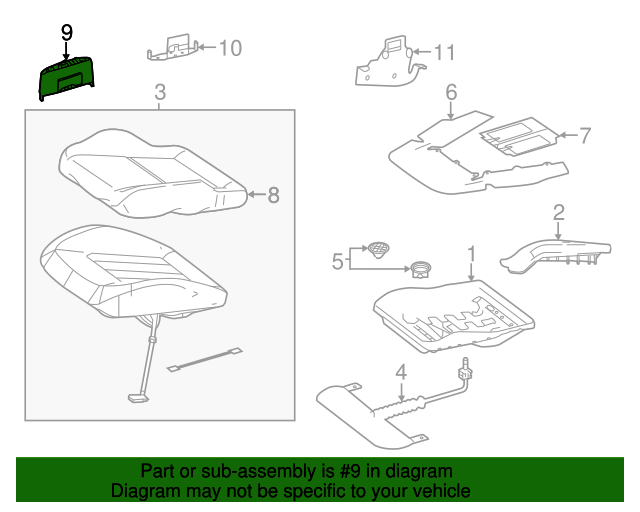 9
10
11
3
6
7
8
2
5
1
4

Part or sub-assembly is #9 in diagram
Diagram may not be specific to your vehicle