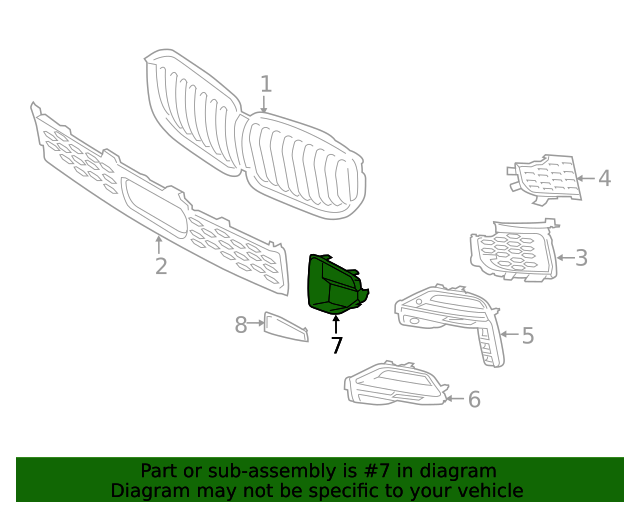 1
4
2
3
8
7
5
6

Part or sub-assembly is #7 in diagram
Diagram may not be specific to your vehicle