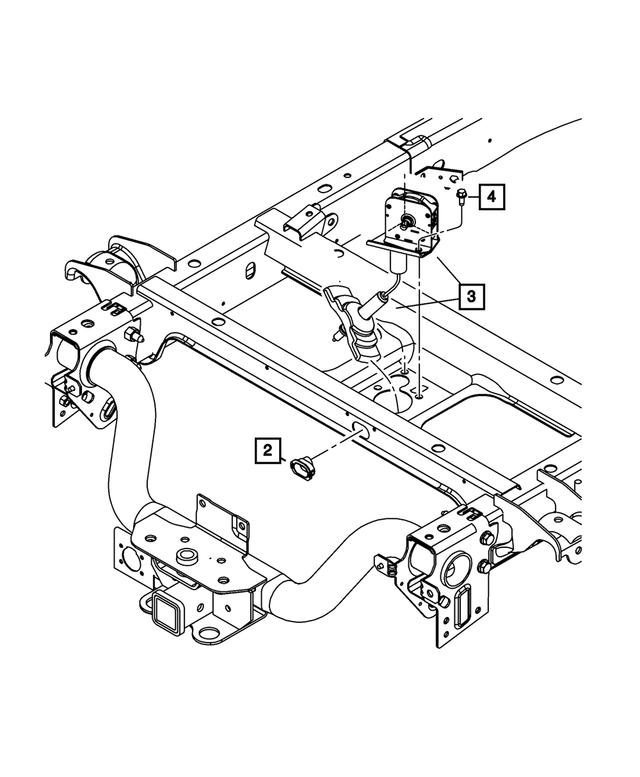 4

3

2