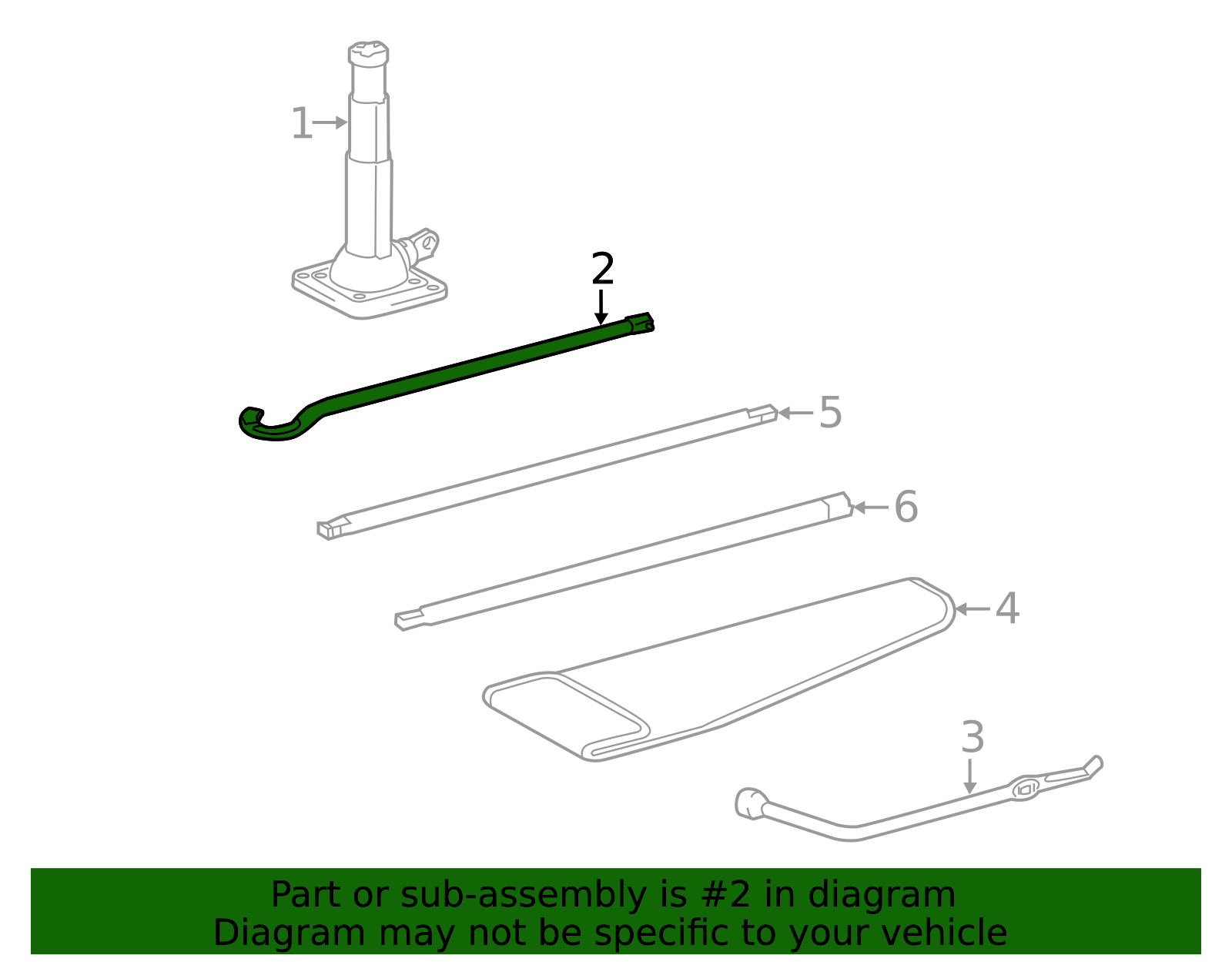 1
2
5
6
4
3

Part or sub-assembly is #2 in diagram
Diagram may not be specific to your vehicle