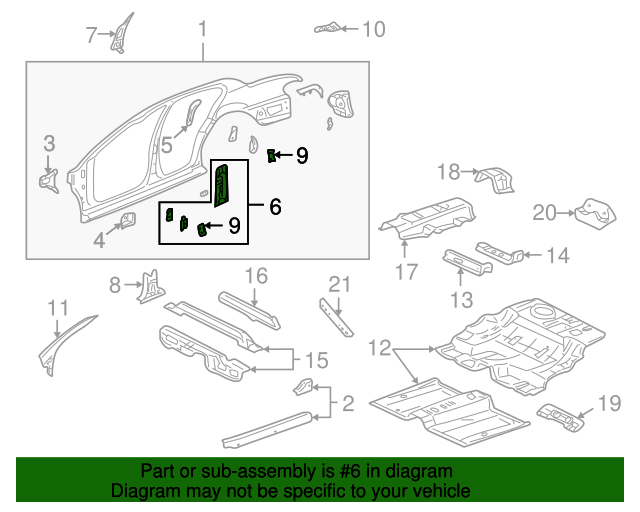 7
1
10
3
5
9
6
9
4
18
20
17
14
13
8
16
21
11
15
12
2
19

Part or sub-assembly is #6 in diagram
Diagram may not be specific to your vehicle