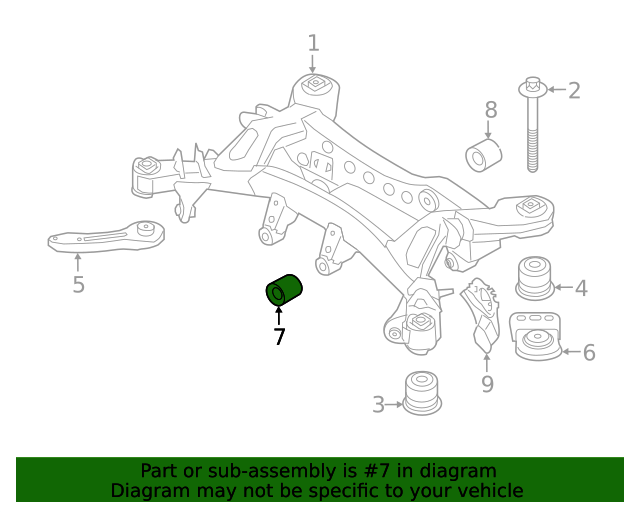 1
2
8
5
4
7
6
9
3

Part or sub-assembly is #7 in diagram
Diagram may not be specific to your vehicle