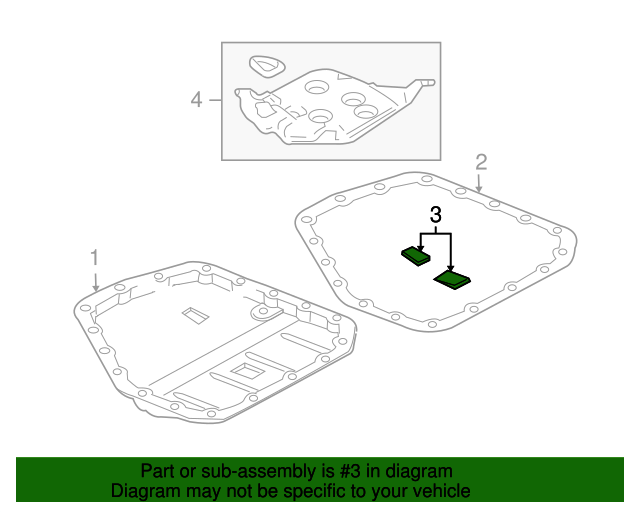 4
2
3
1

Part or sub-assembly is #3 in diagram
Diagram may not be specific to your vehicle