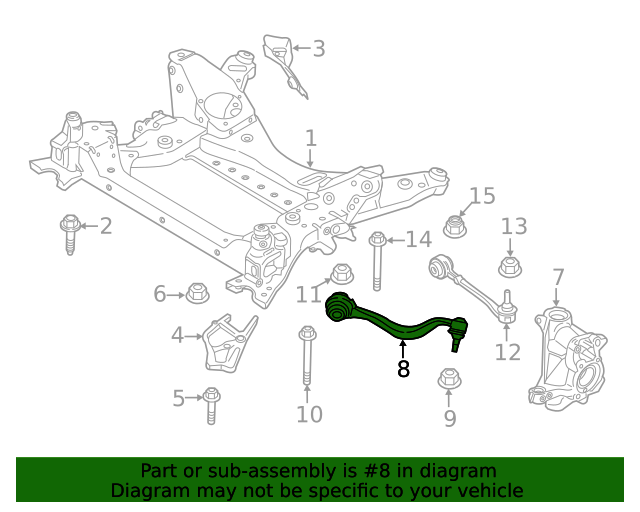 3
1
15
2
13
14
7
6
11
4
12
8
5
10
9

Part or sub-assembly is #8 in diagram
Diagram may not be specific to your vehicle