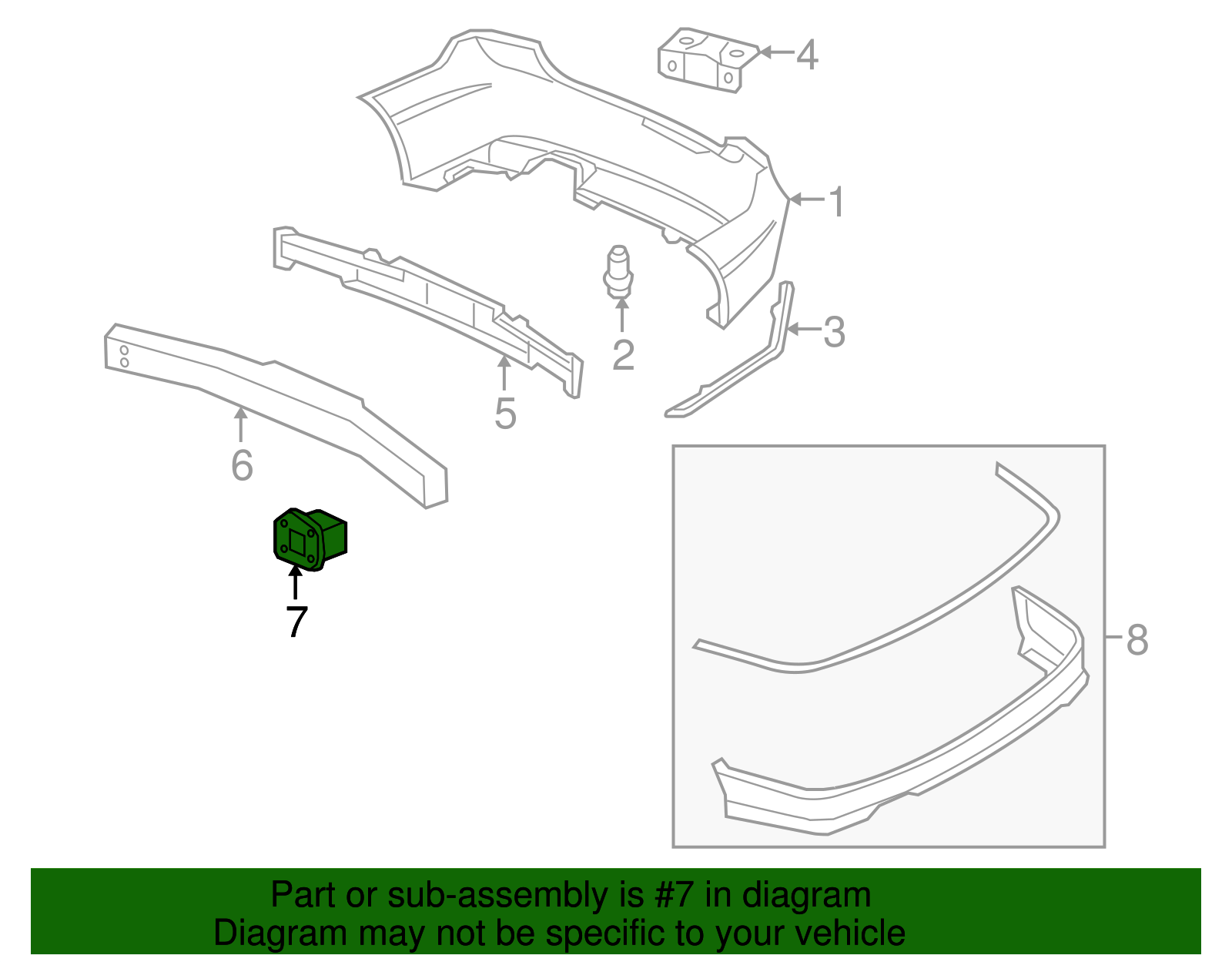 4
1
2
3
5
6
7
8

Part or sub-assembly is #7 in diagram
Diagram may not be specific to your vehicle