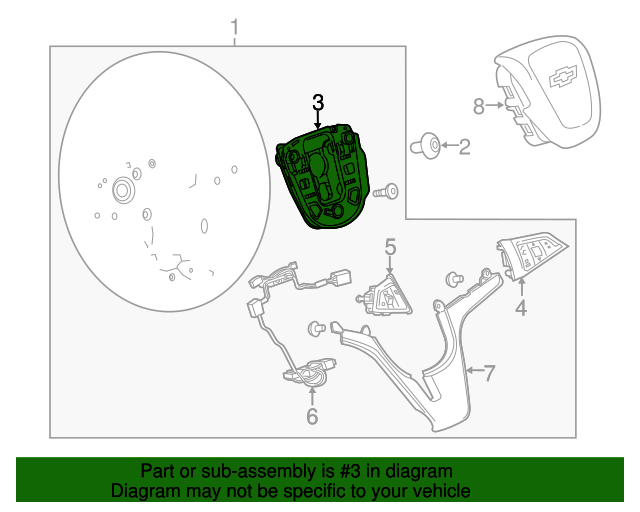 1
3
8
2
5
4
7
6

Part or sub-assembly is #3 in diagram
Diagram may not be specific to your vehicle