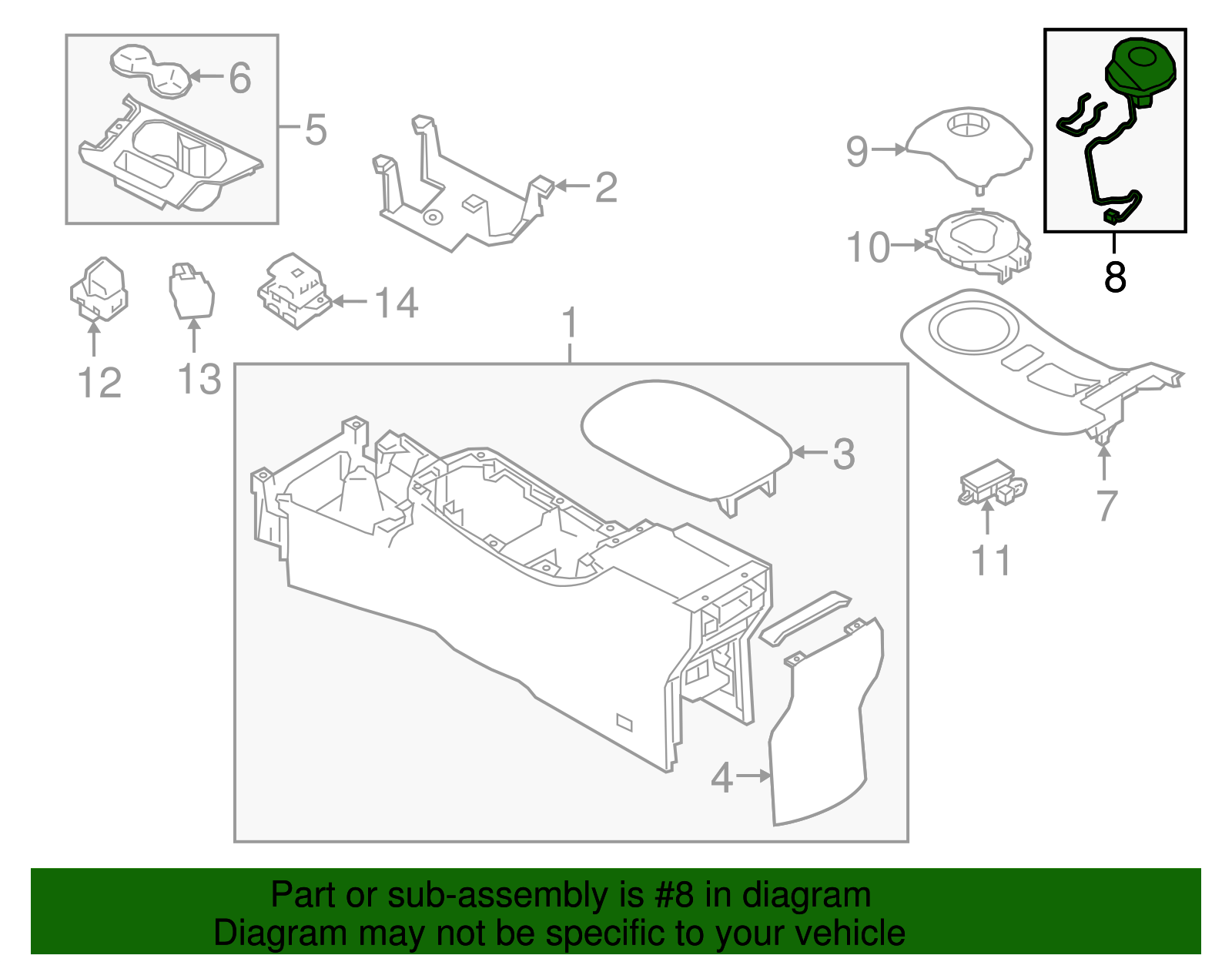 6
5
2
9
10
8
14
12
13
1
3
7
11
4

Part or sub-assembly is #8 in diagram
Diagram may not be specific to your vehicle