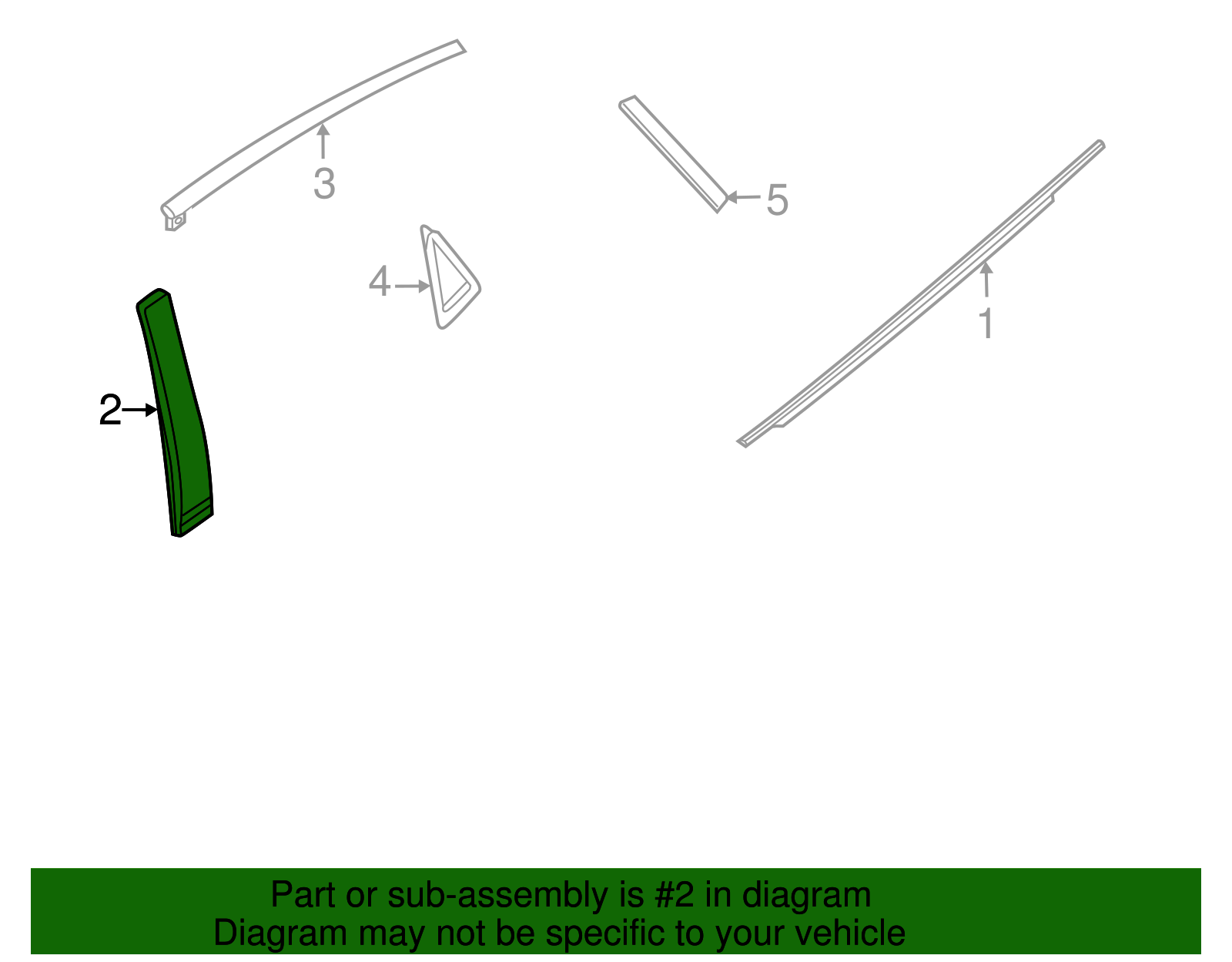 3

5

4

1

2

Part or sub-assembly is #2 in diagram
Diagram may not be specific to your vehicle