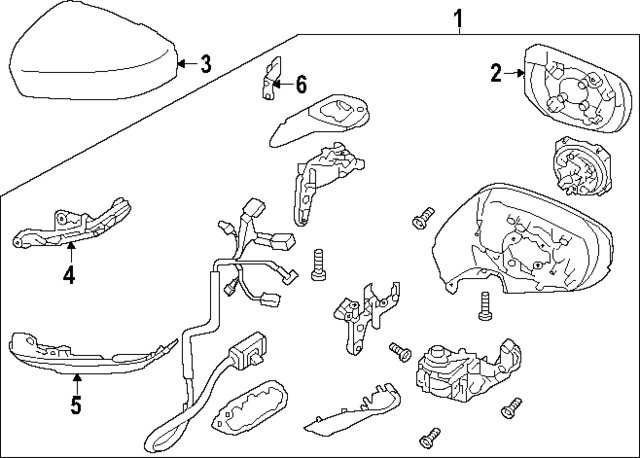 1
3
6
2
4
5