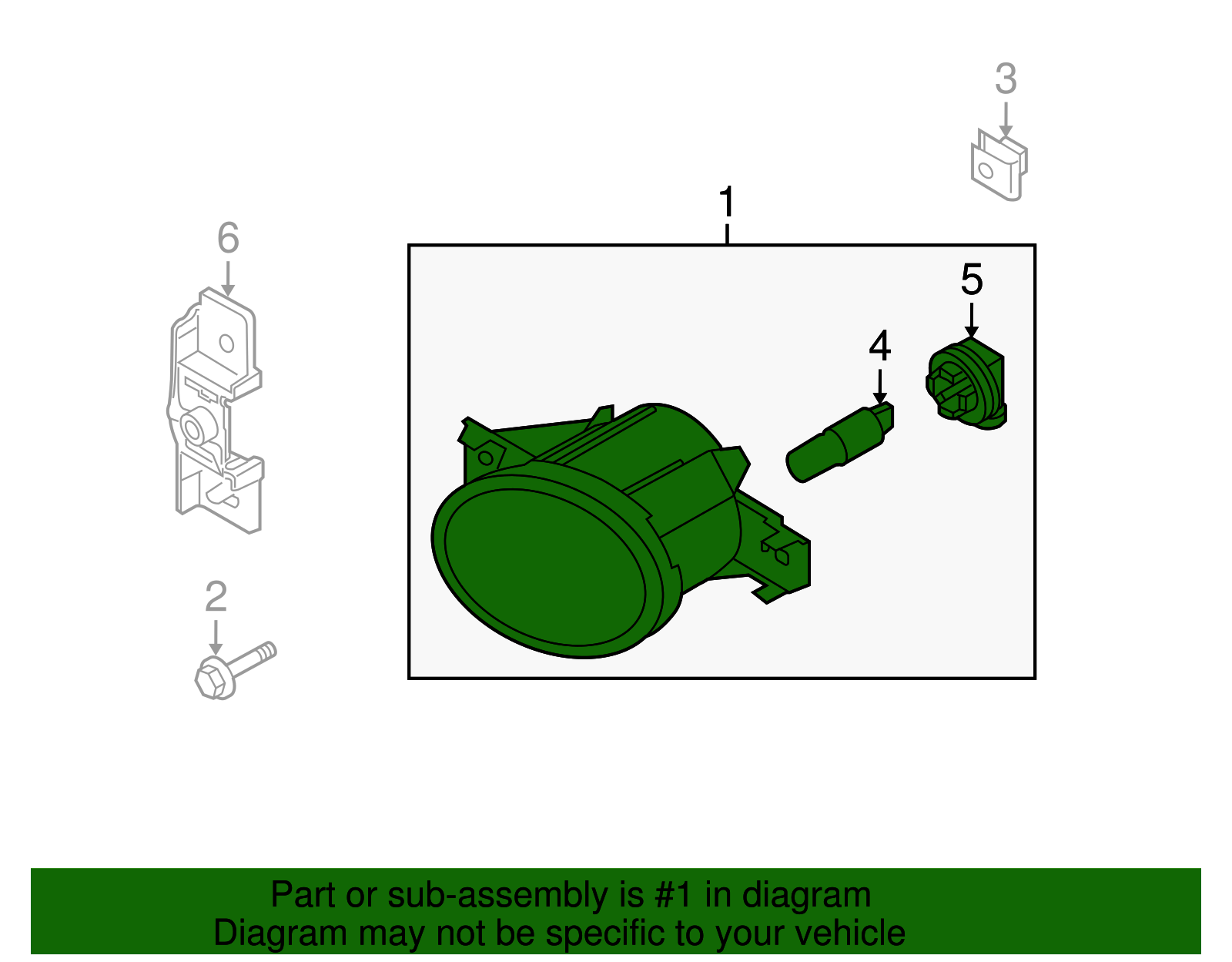 3

1

6

5

4

2

Part or sub-assembly is #1 in diagram
Diagram may not be specific to your vehicle