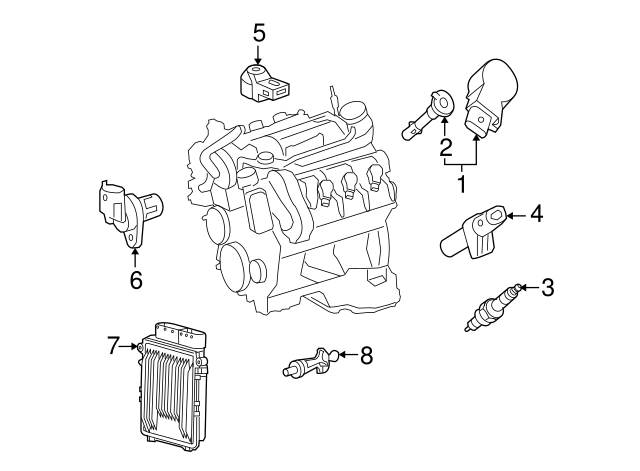 5
2
1
4
6
3
7
8