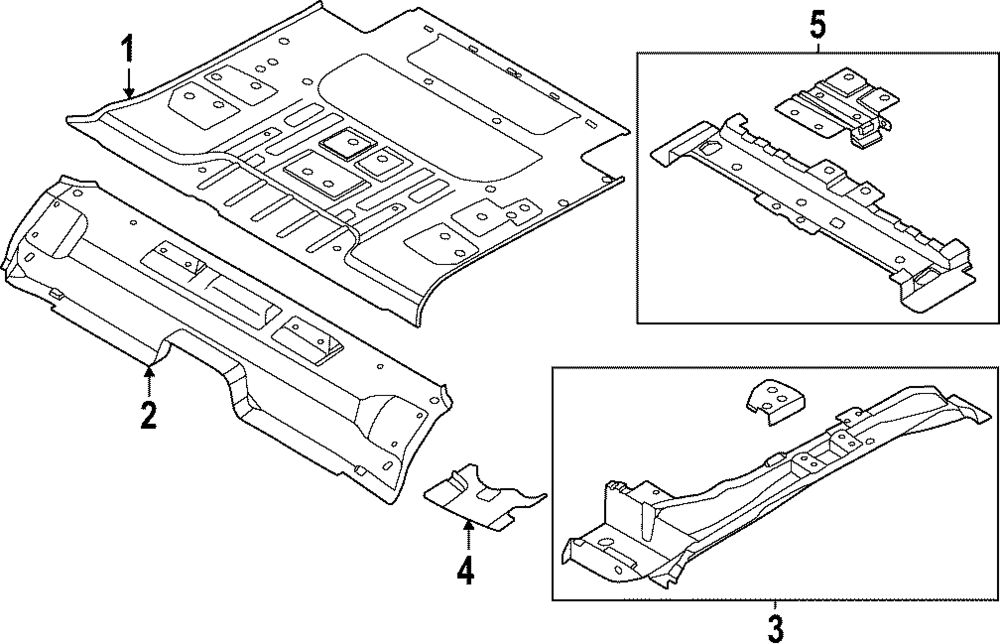 1
5
2
4
3