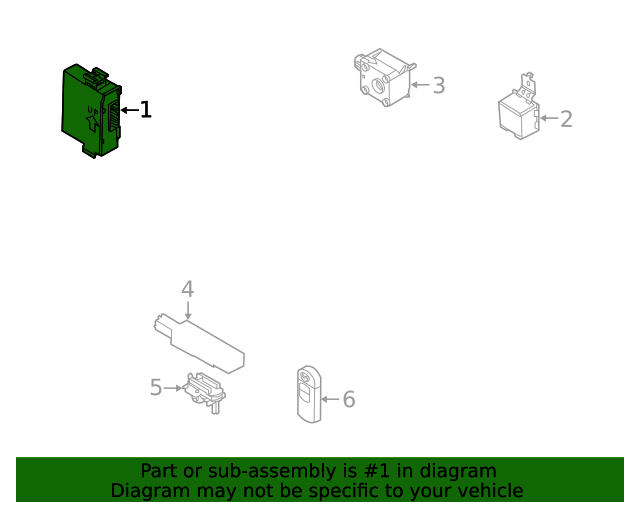 UP
1
3
2
4
5
6

Part or sub-assembly is #1 in diagram
Diagram may not be specific to your vehicle