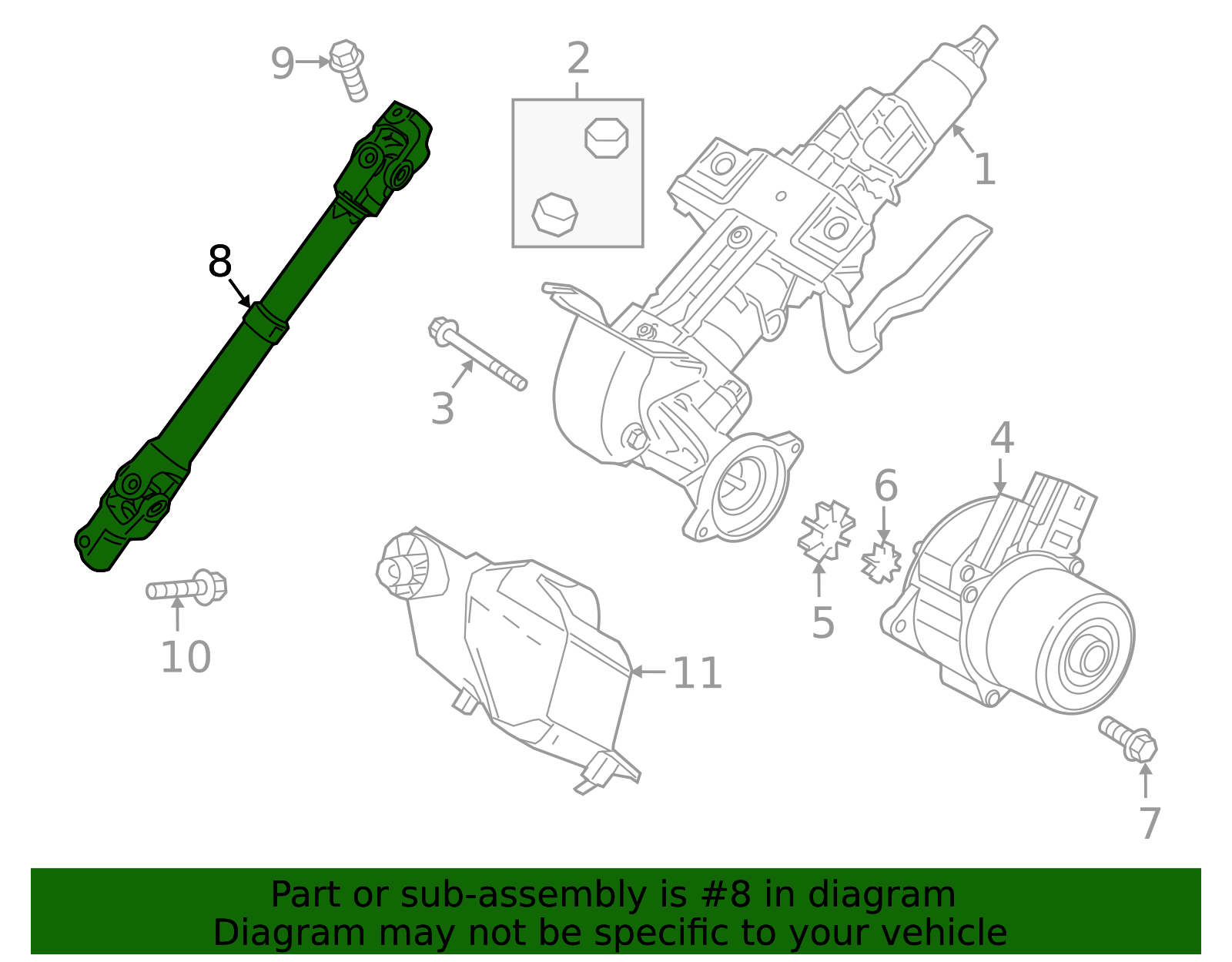 9
2
1
8
3
4
6
5
10
11
7

Part or sub-assembly is #8 in diagram
Diagram may not be specific to your vehicle