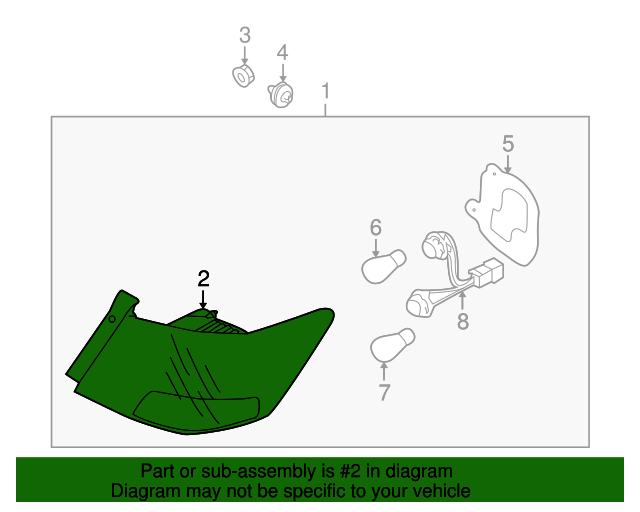 3
4
1
5
6
2
8
7

Part or sub-assembly is #2 in diagram
Diagram may not be specific to your vehicle