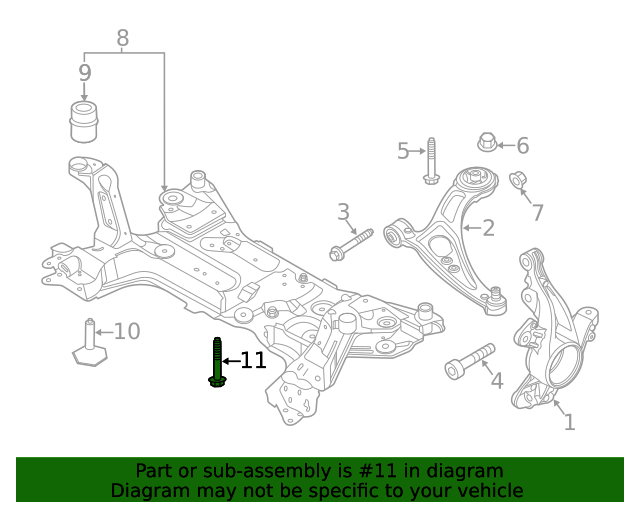 8
9
5
6
7
3
2
10
11
4
1

Part or sub-assembly is #11 in diagram
Diagram may not be specific to your vehicle