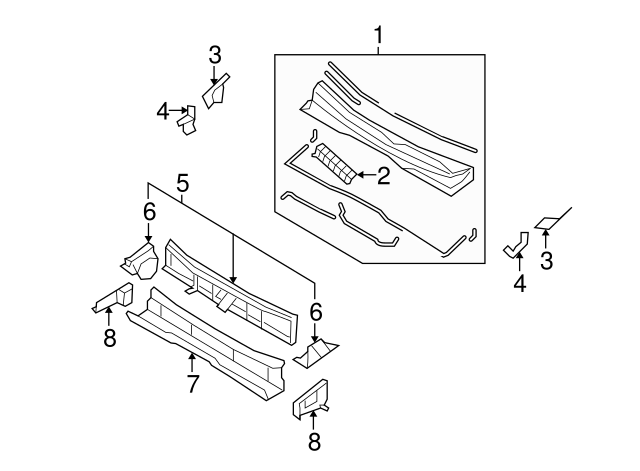 1
3
4
2
5
6
3
4
6
8
7
8