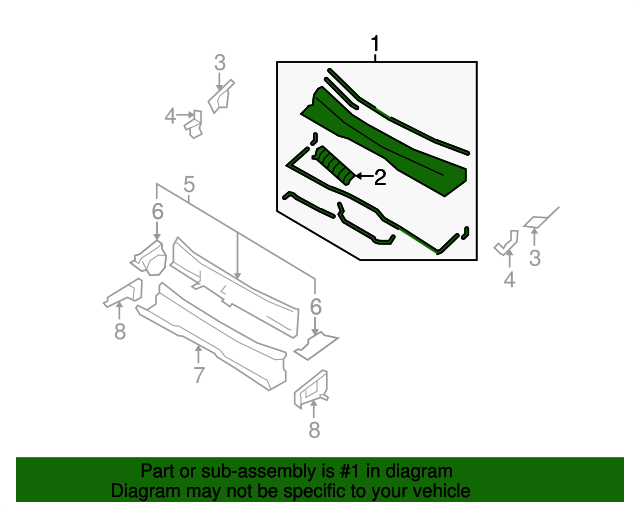 1
3
4
2
5
6
3
4
6
8
7
8

Part or sub-assembly is #1 in diagram
Diagram may not be specific to your vehicle