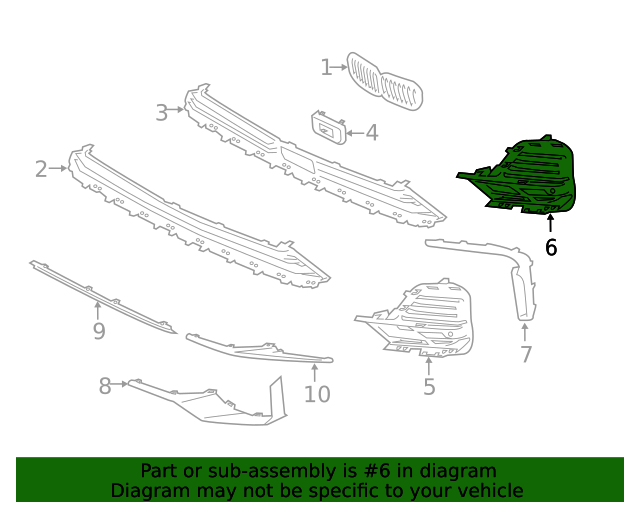 1
3
4
2
6
9
7
5
10
8

Part or sub-assembly is #6 in diagram
Diagram may not be specific to your vehicle