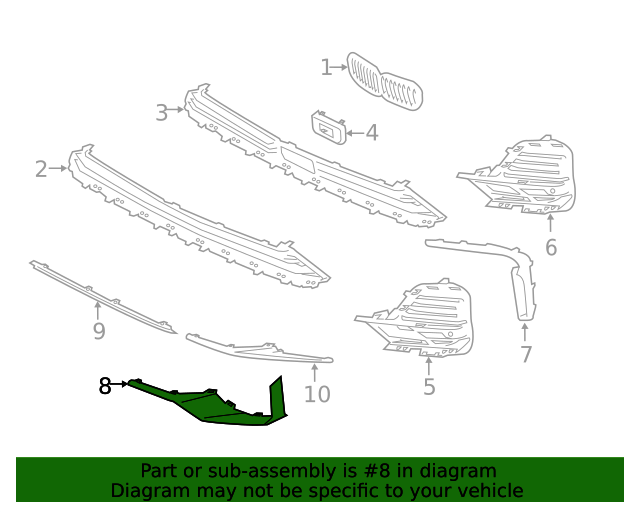 1
3
4
2
6
9
7
5
10
8

Part or sub-assembly is #8 in diagram
Diagram may not be specific to your vehicle