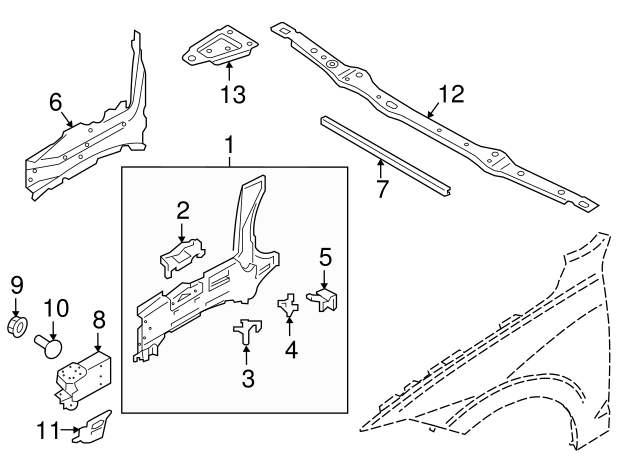 6
13
12
1
7
2
5
9
10
8
4
3
11