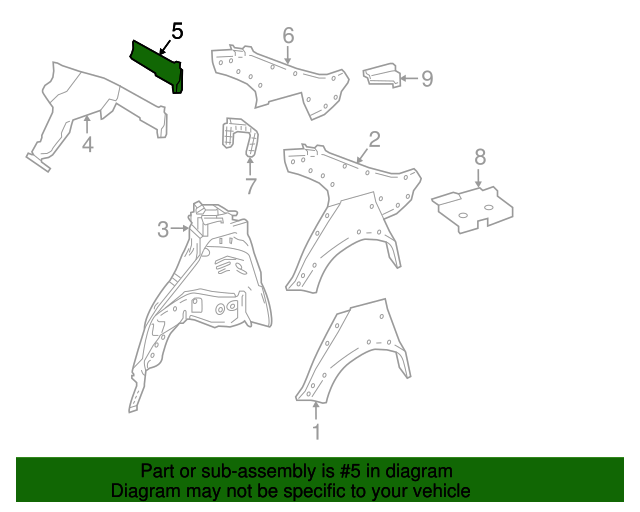 5
6
9
4
7
2
8
3
1

Part or sub-assembly is #5 in diagram
Diagram may not be specific to your vehicle