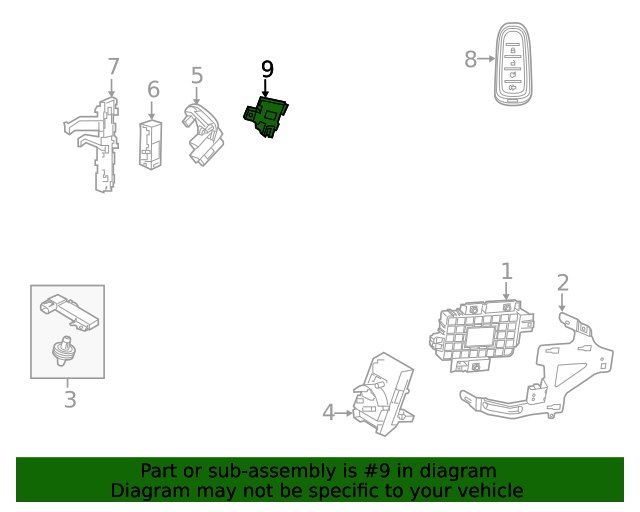 7
6
5
9
8
1
2
3
4

Part or sub-assembly is #9 in diagram
Diagram may not be specific to your vehicle